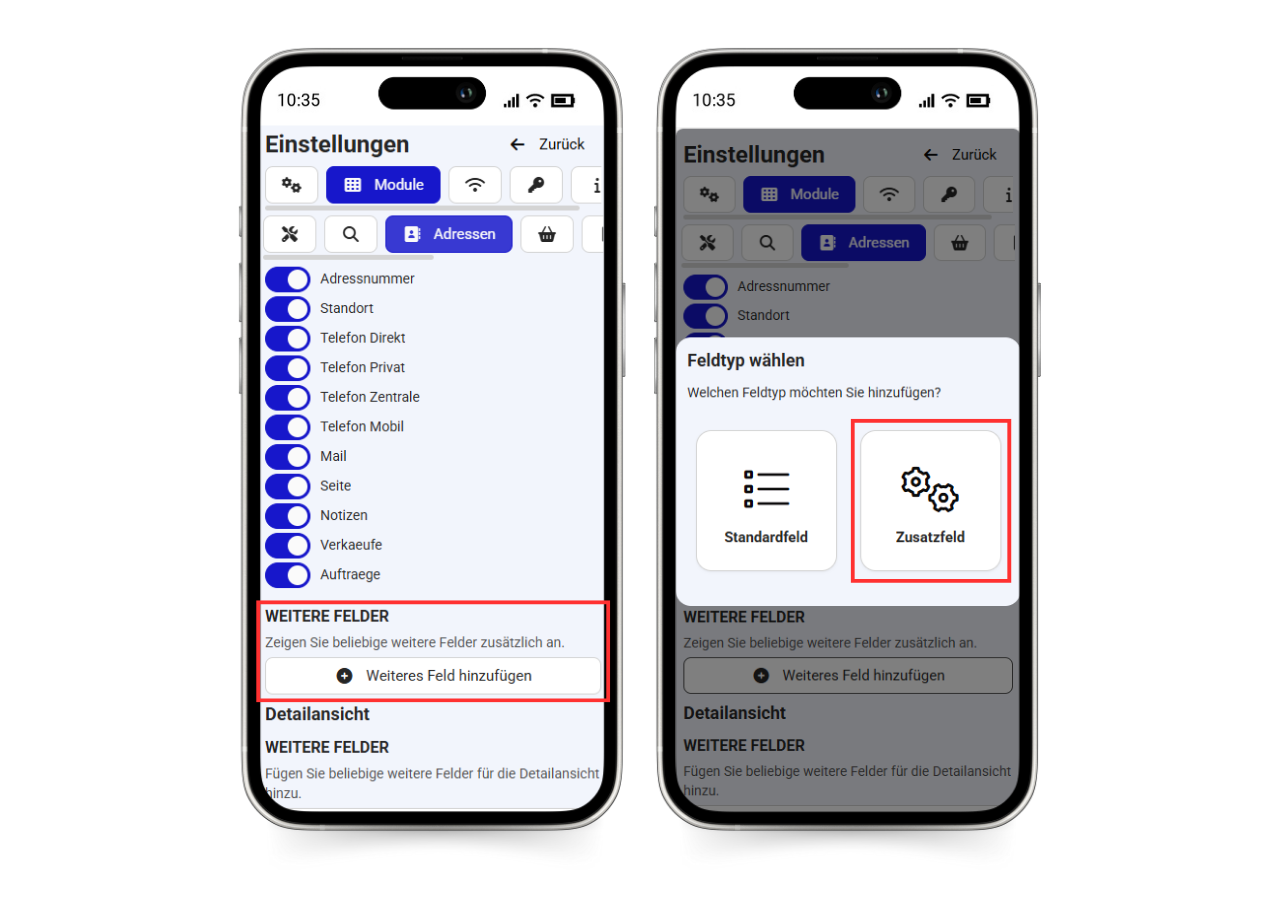 10:35

Einstellungen

Zurück

Module

i

Adressen

Adressnummer
Standort
Telefon Direkt
Telefon Privat
Telefon Zentrale
Telefon Mobil
Mail
Seite
Notizen
Verkaeufe
Auftraege

WEITERE FELDER
Zeigen Sie beliebige weitere Felder zusätzlich an.

Weiteres Feld hinzufügen

Detailansicht

WEITERE FELDER
Fügen Sie beliebige weitere Felder für die Detailansicht hinzu.

10:35

Einstellungen

Zurück

Module

i

Adressen

Adressnummer
Standort

Feldtyp wählen
Welchen Feldtyp möchten Sie hinzufügen?

Standardfeld

Zusatzfeld

WEITERE FELDER
Zeigen Sie beliebige weitere Felder zusätzlich an.

Weiteres Feld hinzufügen

Detailansicht

WEITERE FELDER
Fügen Sie beliebige weitere Felder für die Detailansicht hinzu.